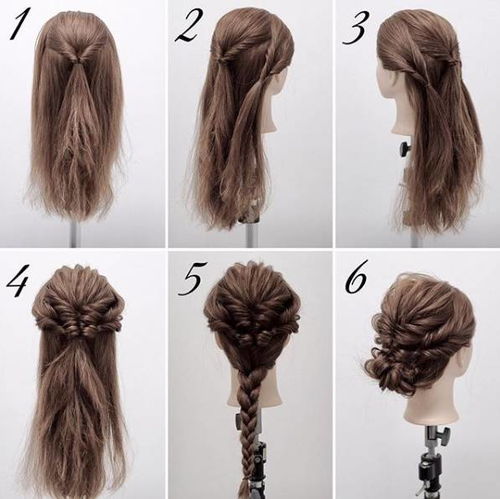 1
2
3
4
5
6